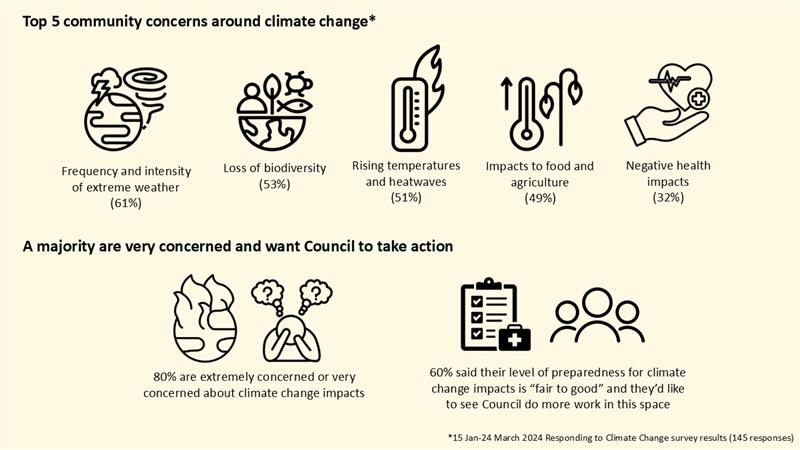 Top 5 community concerns around climate change*

Frequency and intensity of extreme weather (61%)

Loss of biodiversity (53%)

Rising temperatures and heatwaves (51%)

Impacts to food and agriculture (49%)

Negative health impacts (32%)

A majority are very concerned and want Council to take action

80% are extremely concerned or very concerned about climate change impacts

60% said their level of preparedness for climate change impacts is "fair to good" and they'd like to see Council do more work in this space

*15 Jan-24 March 2024 Responding to Climate Change survey results (145 responses)